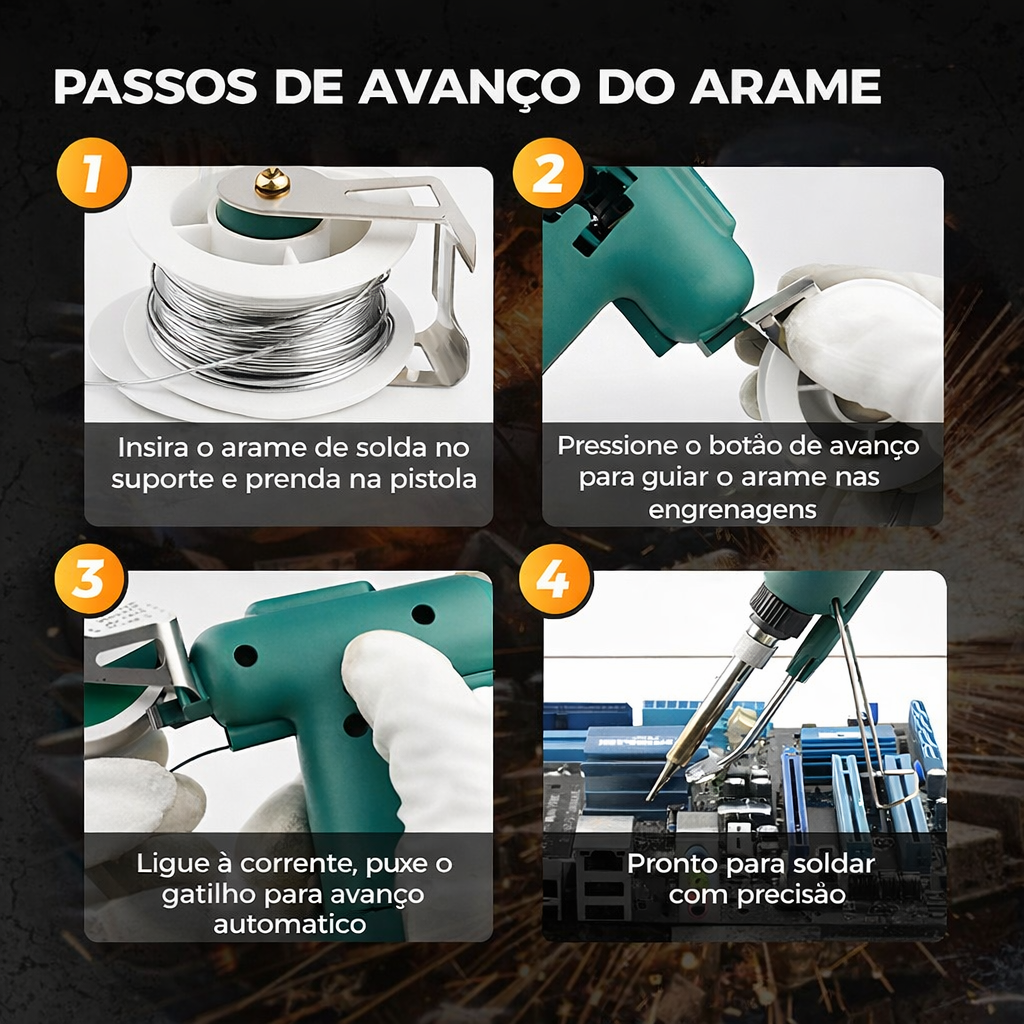 PASSOS DE AVANÇO DO ARAME

1

Insira o arame de solda no suporte e prenda na pistola

2

Pressione o botão de avanço para guiar o arame nas engrenagens

3

Ligue à corrente, puxe o gatilho para avanço automatico

4

Pronto para soldar com precisão