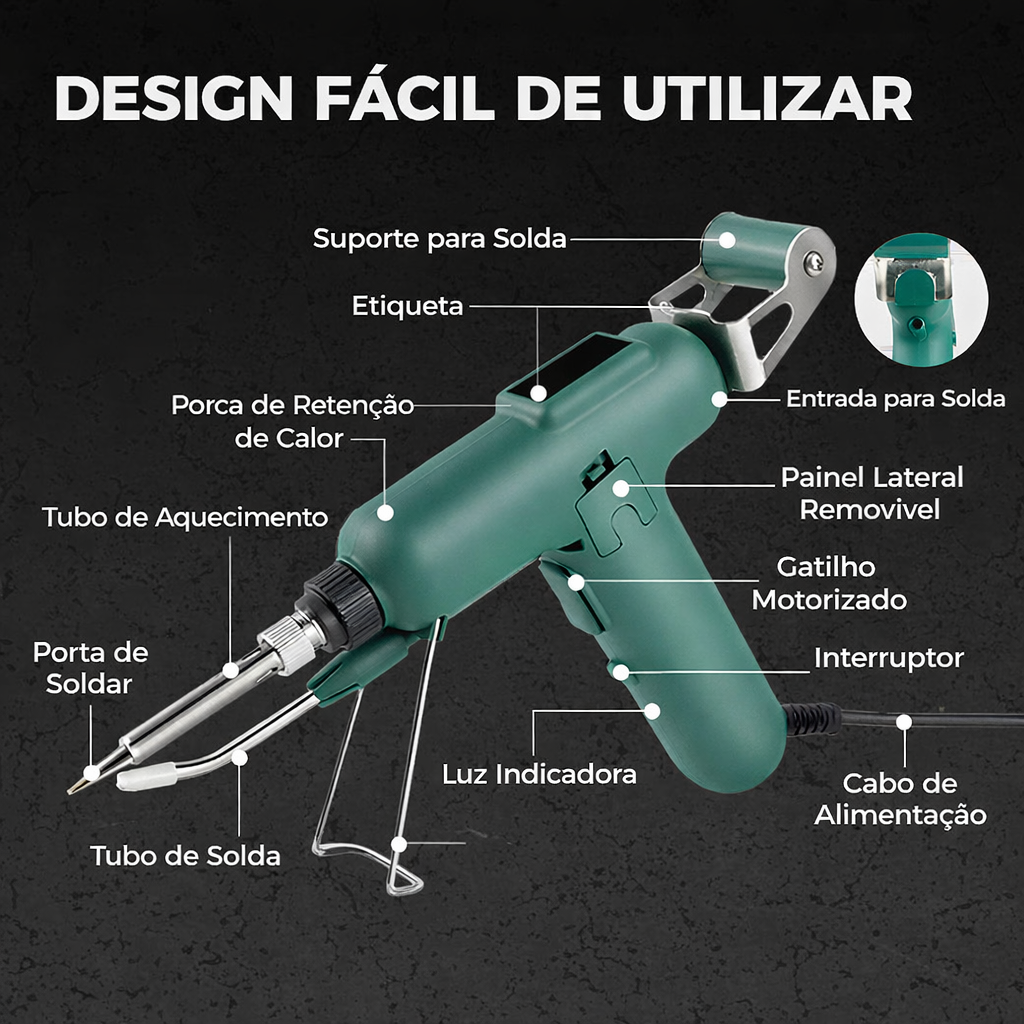 DESIGN FÁCIL DE UTILIZAR

Suporte para Solda

Etiqueta

Porca de Retenção de Calor

Entrada para Solda

Painel Lateral Removivel

Tubo de Aquecimento

Gatilho Motorizado

Porta de Soldar

Interruptor

Luz Indicadora

Cabo de Alimentação

Tubo de Solda